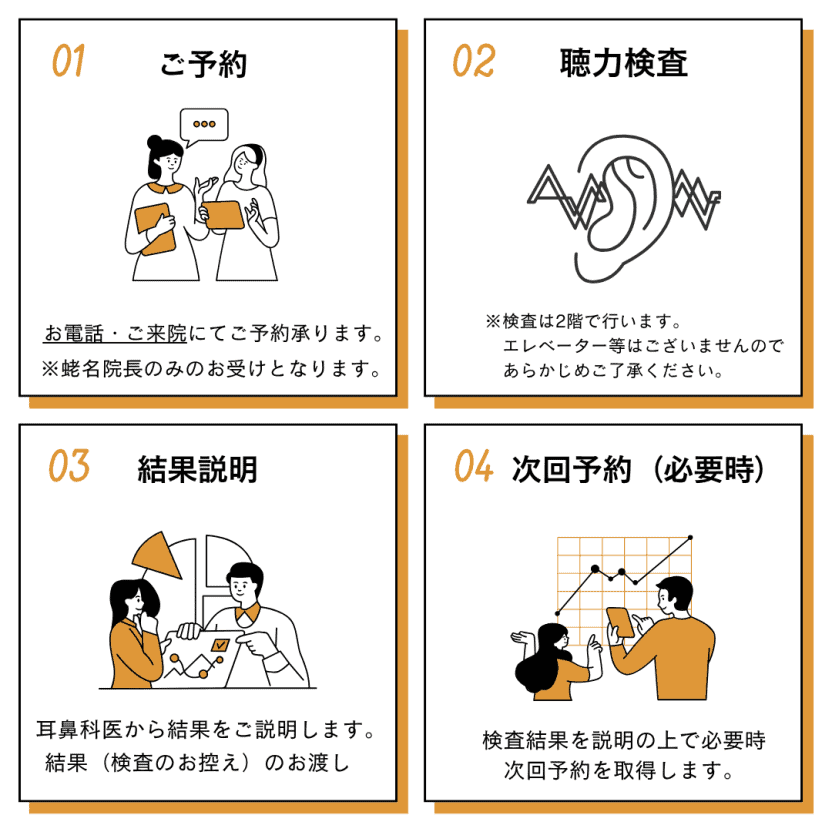 01 ご予約

お電話・ご来院にてご予約承ります。
※蛯名院長のみのお受けとなります。

02 聴力検査

※検査は2階で行います。
エレベーター等はございませんので
あらかじめご了承ください。

03 結果説明

耳鼻科医から結果をご説明します。
結果（検査のお控え）のお渡し

04 次回予約（必要時）

検査結果を説明の上で必要時
次回予約を取得します。